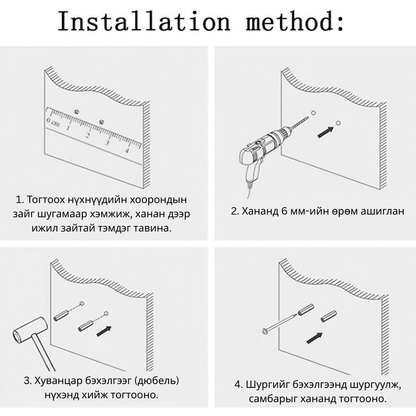 Installation method:

0 cm 1 2 3 4

1. Тогтоох нүхнүүдийн хоорондын зайг шугамаар хэмжиж, ханан дээр ижил зайтай тэмдэг тавина.

2. Хананд 6 мм-ийн өрөм ашиглан

3. Хуванцар бэхэлгээг (дюбель) нүхэнд хийж тогтооно.

4. Шургийг бэхэлгээнд шургуулж, самбарыг хананд тогтооно.